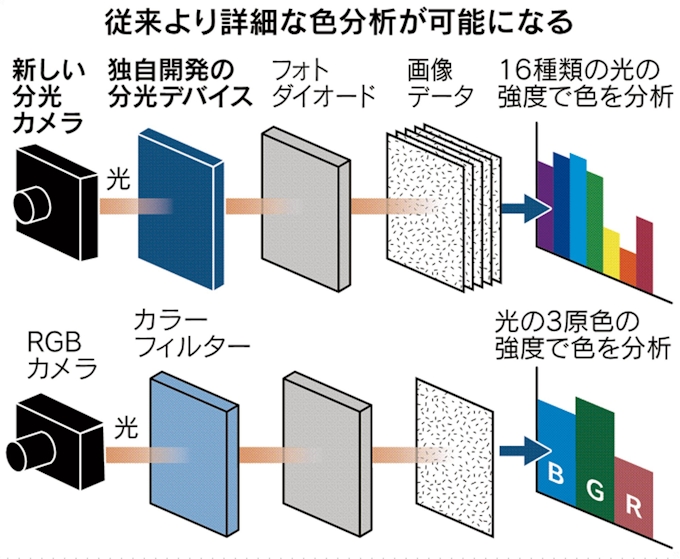 従来より詳細な色分析が可能になる

新しい分光カメラ

独自開発の分光デバイス

フォトダイオード

画像データ

16種類の光の強度で色を分析

光

RGBカメラ

カラーフィルター

光の3原色の強度で色を分析

光

B G R