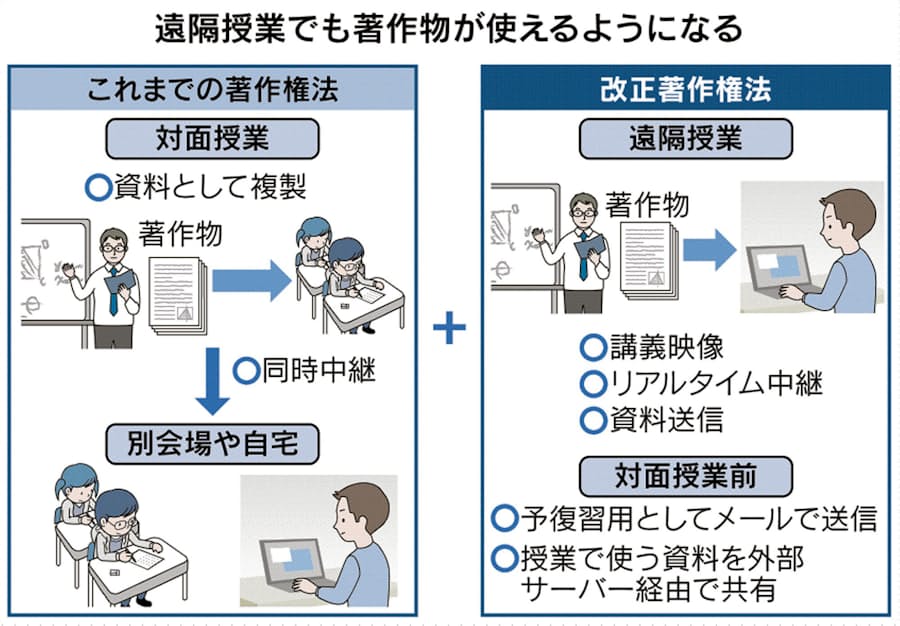 遠隔授業でも著作物が使えるようになる

これまでの著作権法

対面授業

○資料として複製

著作物

○同時中継

別会場や自宅

+

改正著作権法

遠隔授業

著作物

○講義映像
○リアルタイム中継
○資料送信

対面授業前

○予復習用としてメールで送信
○授業で使う資料を外部サーバー経由で共有