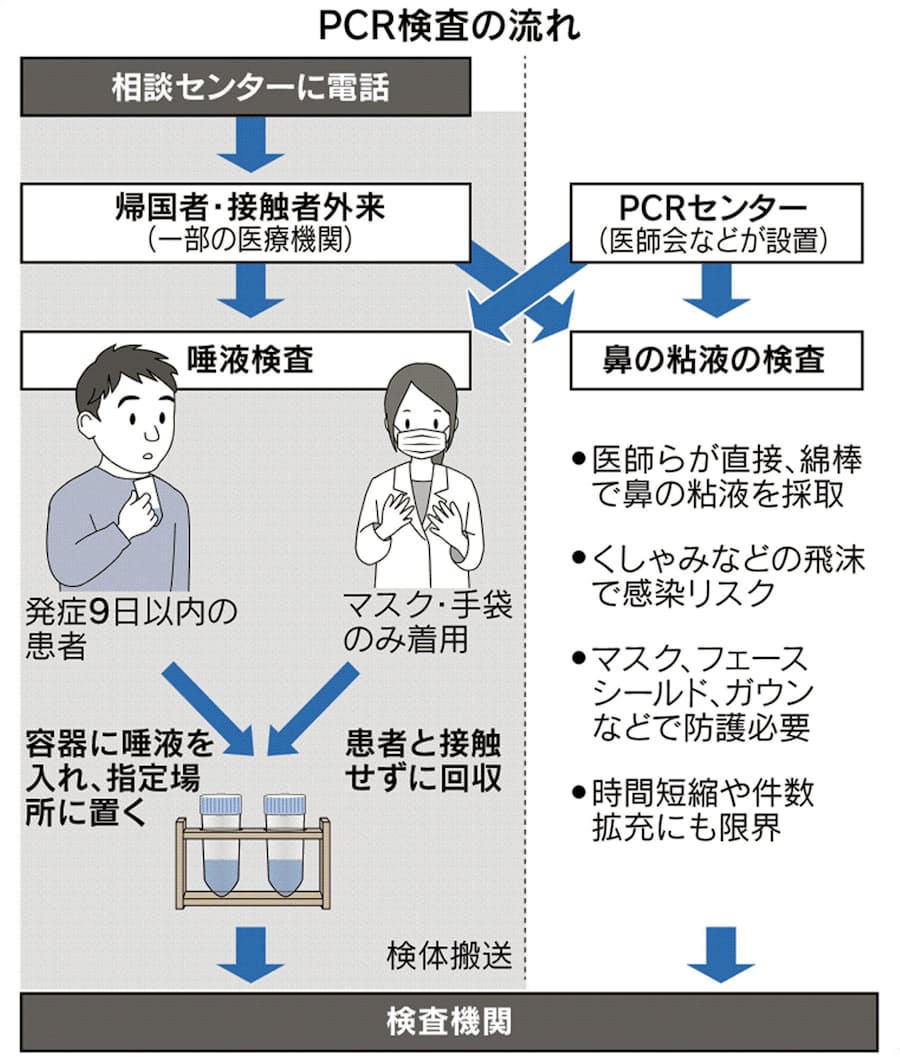 PCR検査の流れ

相談センターに電話

帰国者・接触者外来
(一部の医療機関)

PCRセンター
(医師会などが設置)

唾液検査

鼻の粘液の検査

発症9日以内の患者

マスク・手袋のみ着用

容器に唾液を入れ、指定場所に置く

患者と接触せずに回収

検体搬送

●医師らが直接、綿棒で鼻の粘液を採取

●くしゃみなどの飛沫で感染リスク

●マスク、フェースシールド、ガウンなどで防護必要

●時間短縮や件数拡充にも限界

検査機関