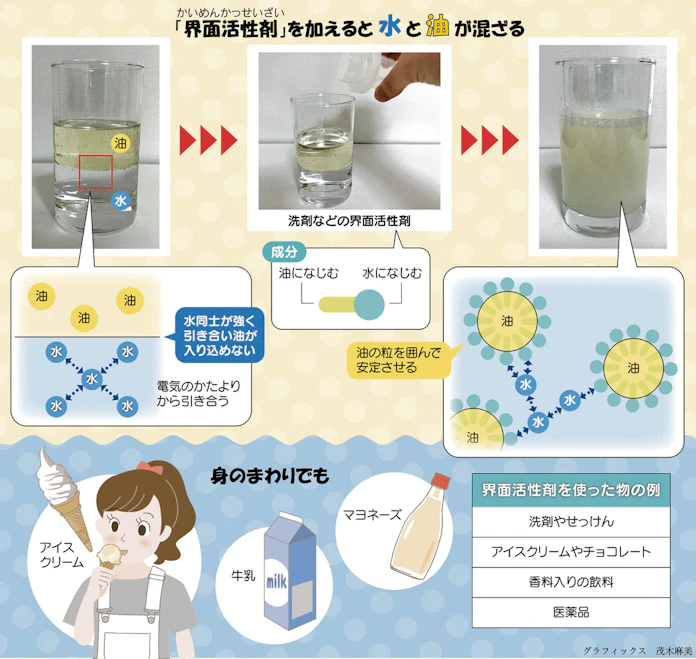 かいめんかっせいざい
「界面活性剤」を加えると水と油が混ざる

油
水

洗剤などの界面活性剤

成分
油になじむ　水になじむ

油
油
油
水同士が強く引き合い油が入り込めない
水
水
水
水
水
電気のかたよりから引き合う

油の粒を囲んで安定させる
油
油
油
水
水
水

身のまわりでも

アイスクリーム
牛乳
milk
マヨネーズ

| 界面活性剤を使った物の例 |
|---|
| 洗剤やせっけん |
| アイスクリームやチョコレート |
| 香料入りの飲料 |
| 医薬品 |

グラフィックス　茂木麻美