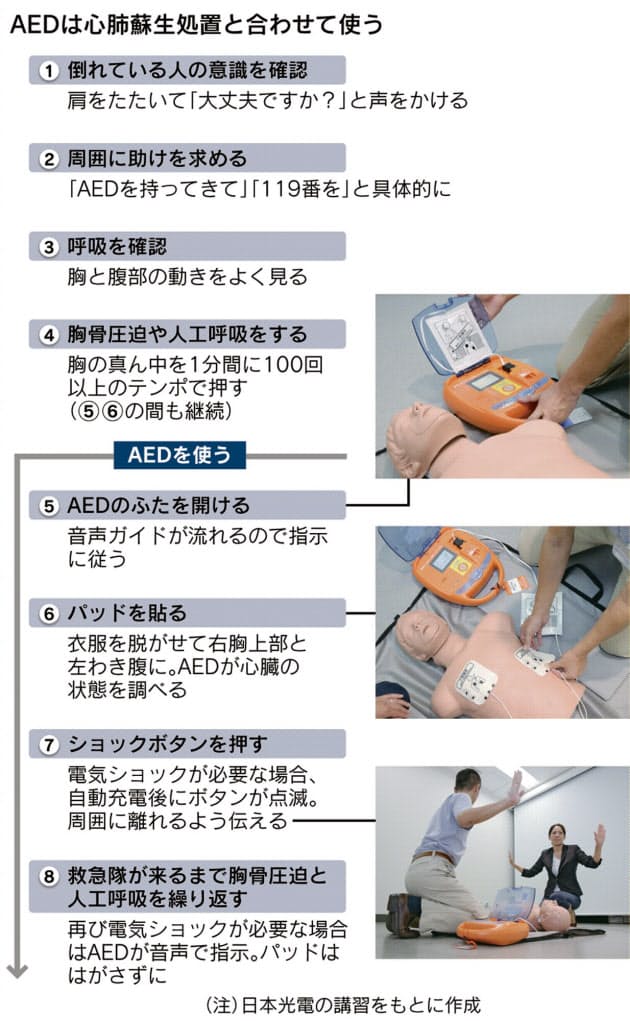 AEDは心肺蘇生処置と合わせて使う

1 倒れている人の意識を確認
肩をたたいて「大丈夫ですか？」と声をかける

2 周囲に助けを求める
「AEDを持ってきて」「119番を」と具体的に

3 呼吸を確認
胸と腹部の動きをよく見る

4 胸骨圧迫や人工呼吸をする
胸の真ん中を1分間に100回以上のテンポで押す（⑤⑥の間も継続）

AEDを使う

5 AEDのふたを開ける
音声ガイドが流れるので指示に従う

6 パッドを貼る
衣服を脱がせて右胸上部と左わき腹に。AEDが心臓の状態を調べる

7 ショックボタンを押す
電気ショックが必要な場合、自動充電後にボタンが点滅。周囲に離れるよう伝える

8 救急隊が来るまで胸骨圧迫と人工呼吸を繰り返す
再び電気ショックが必要な場合はAEDが音声で指示。パッドははがさずに

（注）日本光電の講習をもとに作成