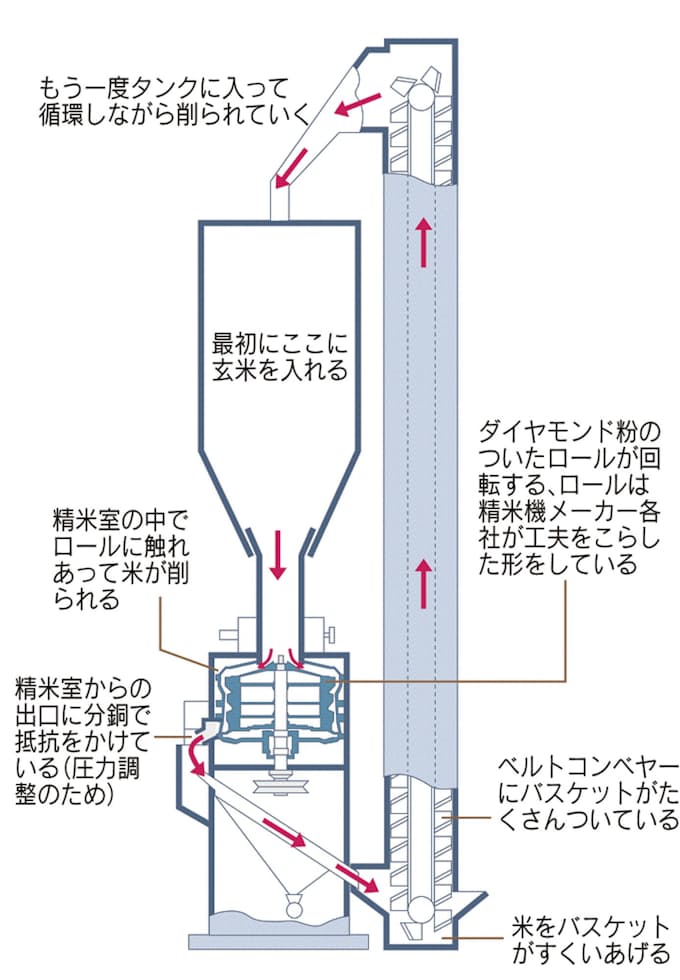 もう一度タンクに入って循環しながら削られていく

最初にここに玄米を入れる

ダイヤモンド粉のついたロールが回転する、ロールは精米機メーカー各社が工夫をこらした形をしている

精米室の中でロールに触れあって米が削られる

精米室からの出口に分銅で抵抗をかけている(圧力調整のため)

ベルトコンベヤーにバスケットがたくさんついている

米をバスケットがすくいあげる