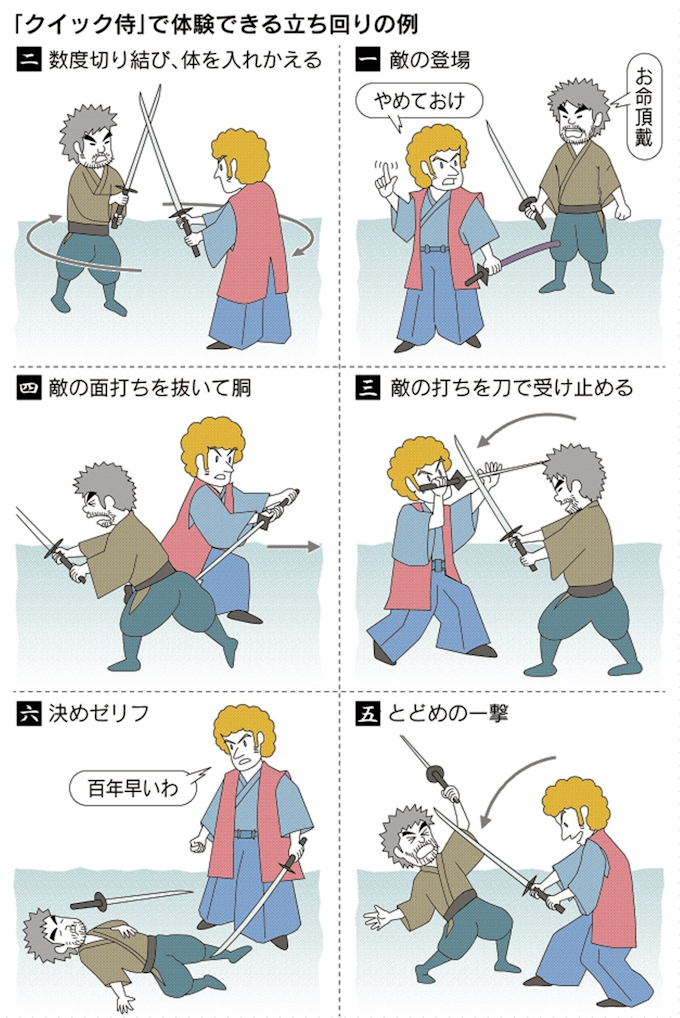 「クイック侍」で体験できる立ち回りの例

一 敵の登場

やめておけ

お命頂戴

二 数度切り結び、体を入れかえる

三 敵の打ちを刀で受け止める

四 敵の面打ちを抜いて胴

五 とどめの一撃

六 決めゼリフ

百年早いわ