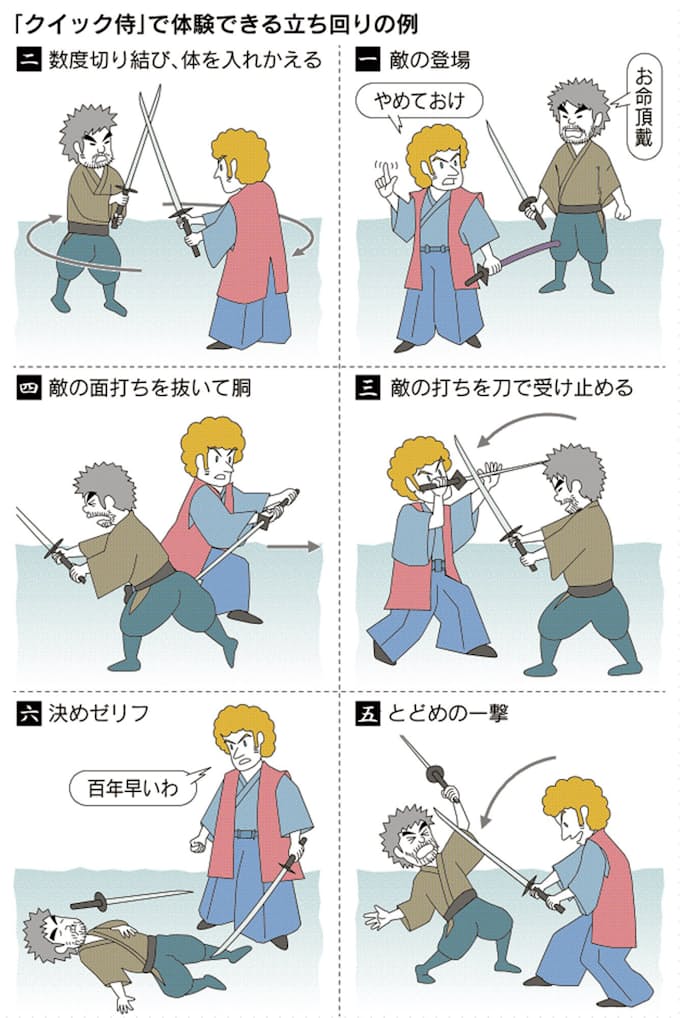 「クイック侍」で体験できる立ち回りの例

一 敵の登場

やめておけ

お命頂戴

二 数度切り結び、体を入れかえる

三 敵の打ちを刀で受け止める

四 敵の面打ちを抜いて胴

五 とどめの一撃

六 決めゼリフ

百年早いわ