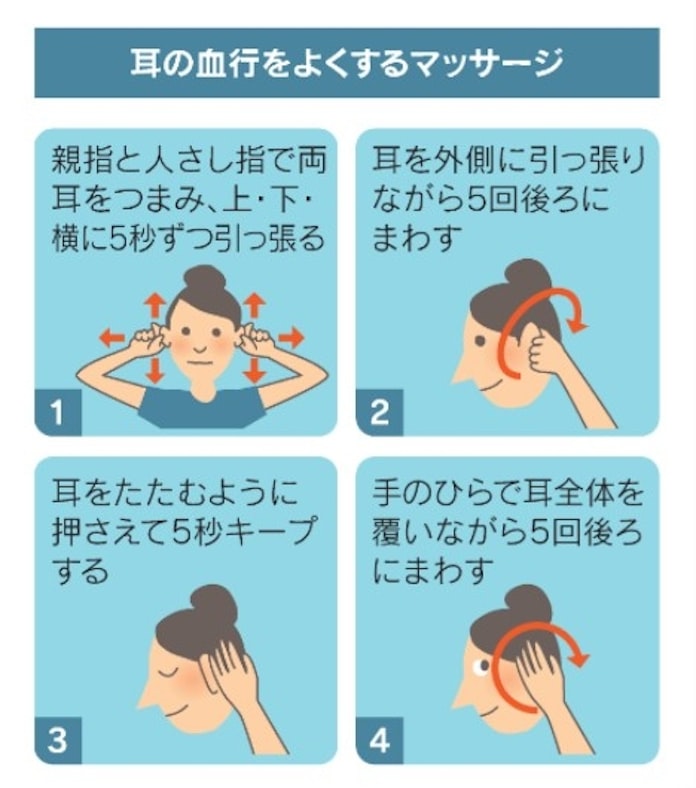 耳の血行をよくするマッサージ

親指と人さし指で両耳をつまみ、上・下・横に5秒ずつ引っ張る

1

耳を外側に引っ張りながら5回後ろにまわす

2

耳をたたむように押さえて5秒キープする

3

手のひらで耳全体を覆いながら5回後ろにまわす

4