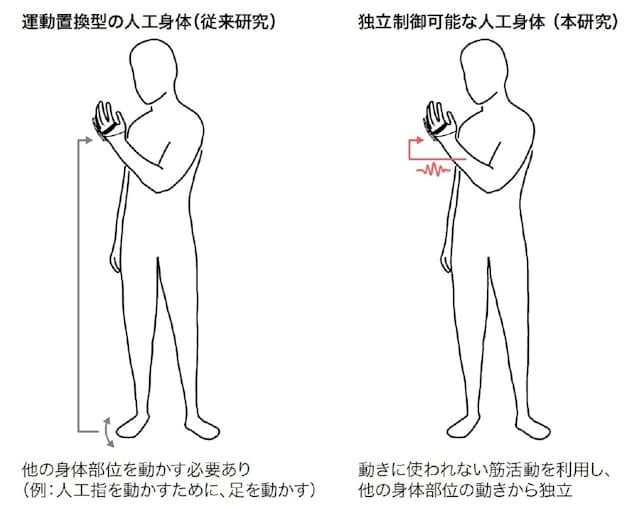 運動置換型の人工身体(従来研究)

他の身体部位を動かす必要あり
(例:人工指を動かすために、足を動かす)

独立制御可能な人工身体(本研究)

動きに使われない筋活動を利用し、
他の身体部位の動きから独立