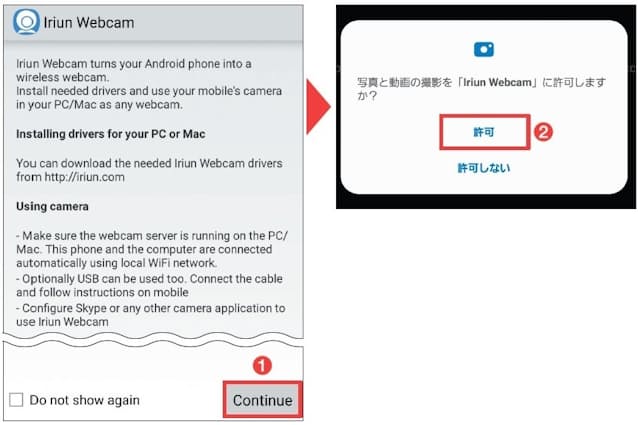 Iriun Webcam

Iriun Webcam turns your Android phone into a wireless webcam.
Install needed drivers and use your mobile's camera in your PC/Mac as any webcam.

Installing drivers for your PC or Mac

You can download the needed Iriun Webcam drivers from http://iriun.com

Using camera

- Make sure the webcam server is running on the PC/Mac. This phone and the computer are connected automatically using local WiFi network.
- Optionally USB can be used too. Connect the cable and follow instructions on mobile
- Configure Skype or any other camera application to use Iriun Webcam

❶

Do not show again

Continue

写真と動画の撮影を「Iriun Webcam」に許可しますか？

許可

❷

許可しない