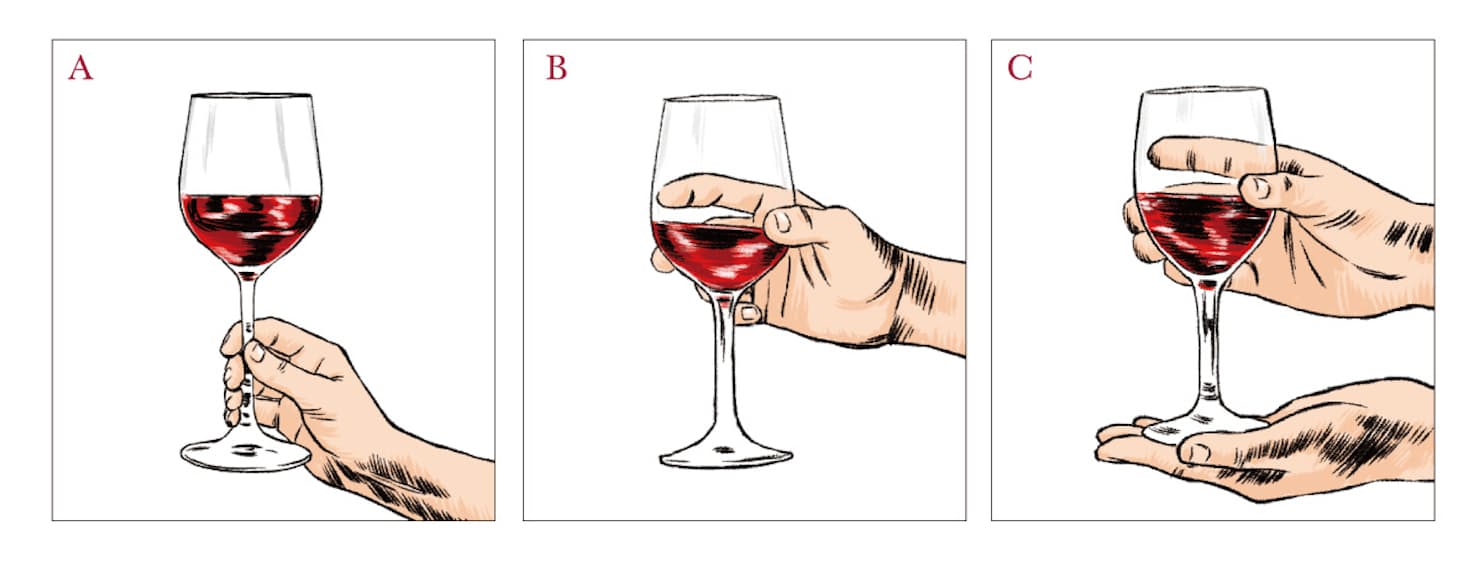 A

B

C