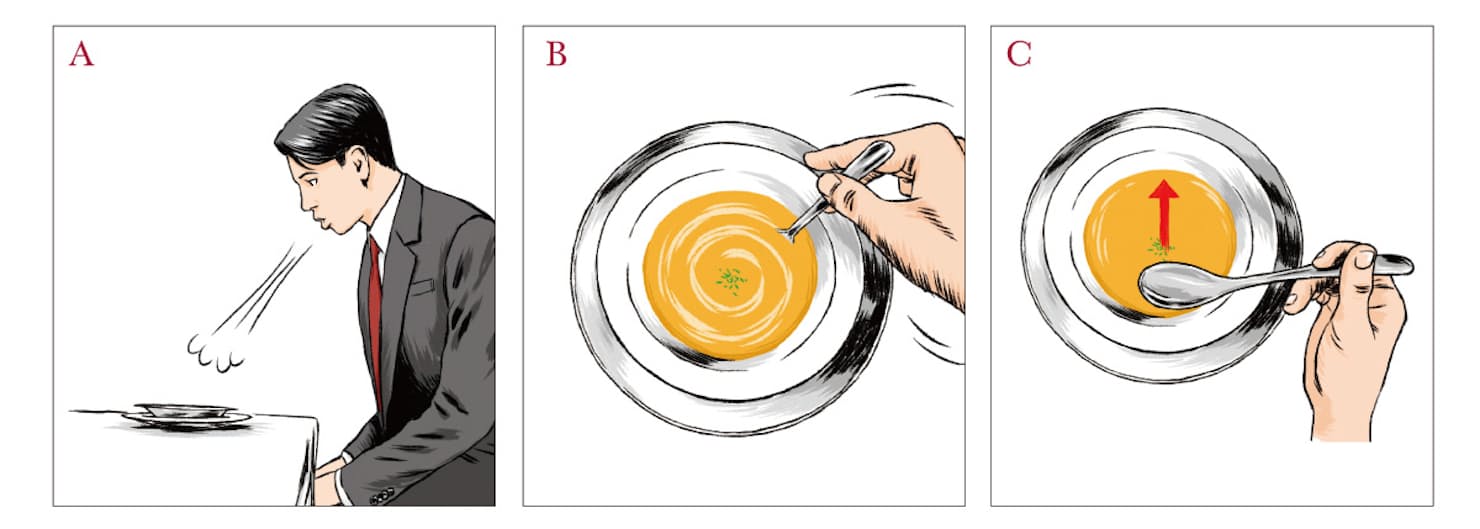 A

B

C