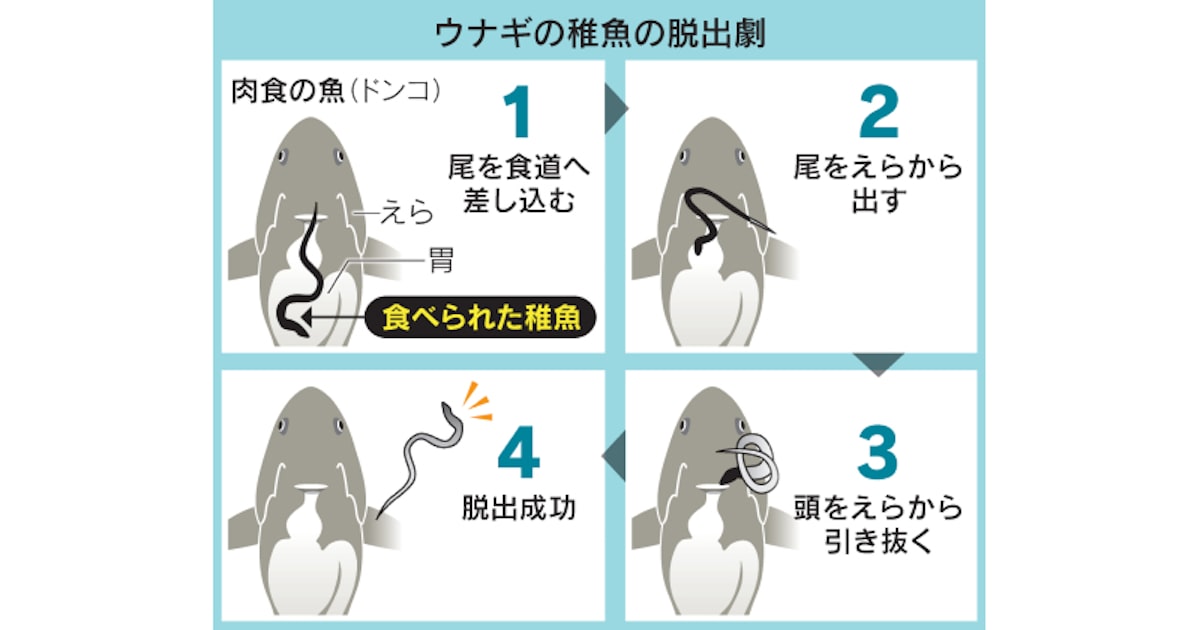 ウナギの稚魚の脱出劇

肉食の魚（ドンコ）

1
尾を食道へ差し込む

えら
胃
食べられた稚魚

2
尾をえらから出す

3
頭をえらから引き抜く

4
脱出成功