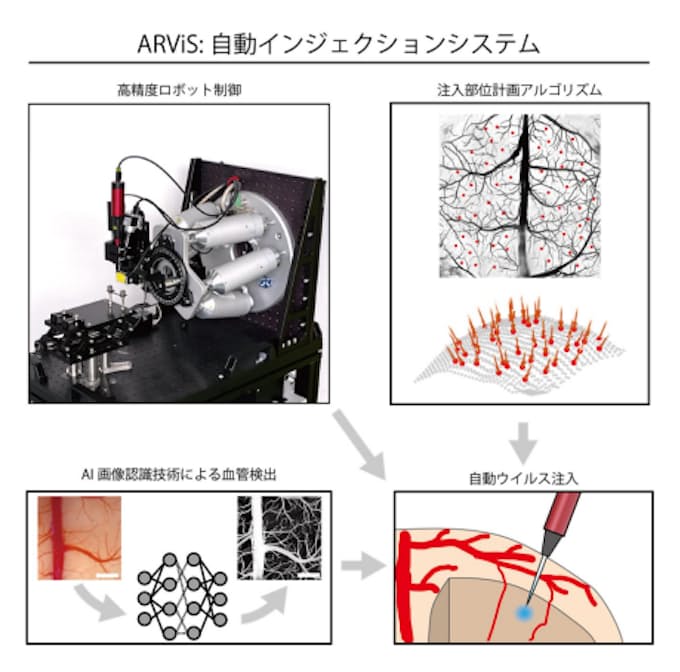 ARViS: 自動インジェクションシステム

高精度ロボット制御

注入部位計画アルゴリズム

AI 画像認識技術による血管検出

自動ウイルス注入