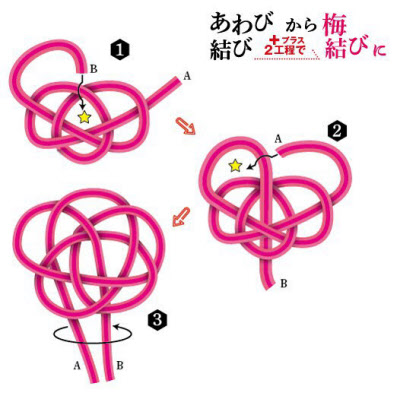 あわび結び から ＋プラス 2工程で 梅結びに

1

B

A

2

A

B

3

A B