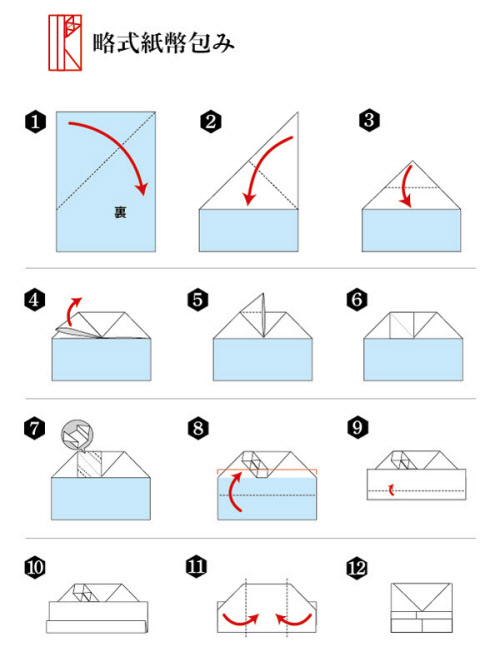 略式紙幣包み

1
裏

2

3

4

5

6

7

8

9

10

11

12