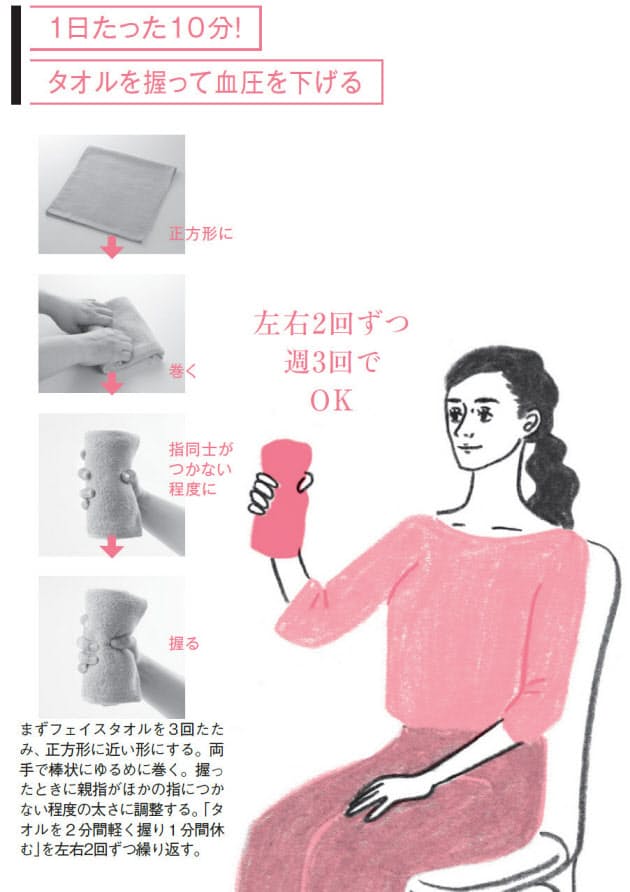 1日たった10分!

タオルを握って血圧を下げる

正方形に

巻く

指同士がつかない程度に

握る

左右2回ずつ
週3回で
OK

まずフェイスタオルを3回たたみ、正方形に近い形にする。両手で棒状にゆるめに巻く。握ったときに親指がほかの指につかない程度の太さに調整する。「タオルを2分間軽く握り1分間休む」を左右2回ずつ繰り返す。