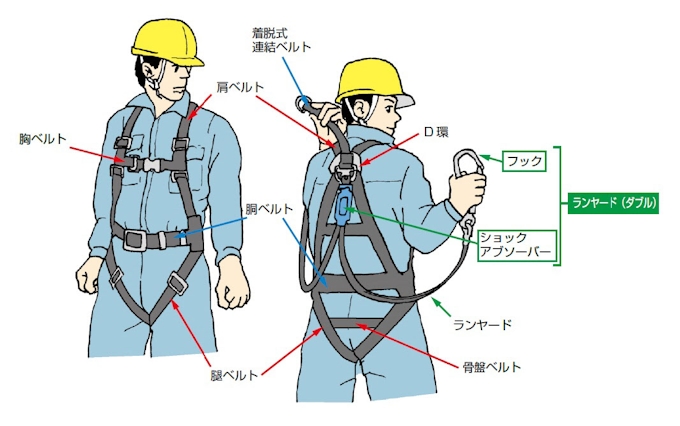 着脱式
連結ベルト

肩ベルト

胸ベルト

D 環

フック

ランヤード（ダブル）

胴ベルト

ショック
アブソーバー

ランヤード

腿ベルト

骨盤ベルト