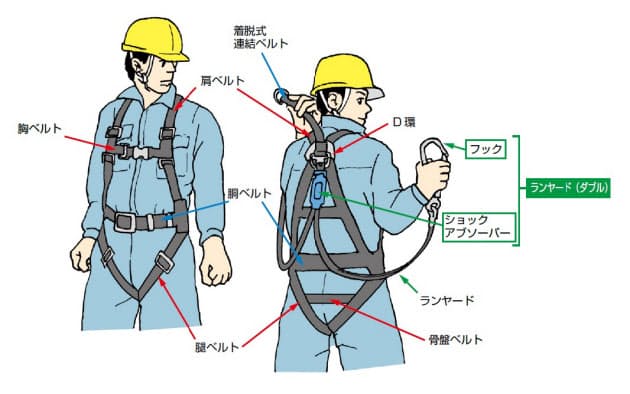 着脱式
連結ベルト

肩ベルト

胸ベルト

D環

フック

ランヤード（ダブル）

胴ベルト

ショック
アブソーバー

ランヤード

腿ベルト

骨盤ベルト