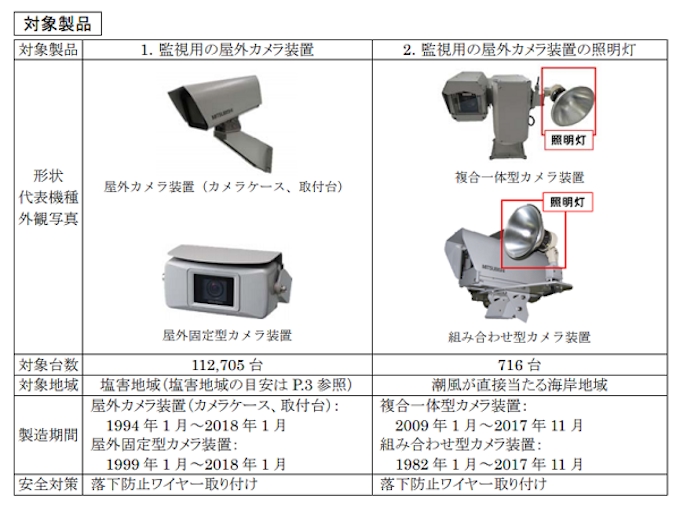 対象製品

| 対象製品 | 1. 監視用の屋外カメラ装置 | 2. 監視用の屋外カメラ装置の照明灯 |
|---|---|---|
| 形状 代表機種 外観写真 | MITSUBISHI 屋外カメラ装置（カメラケース、取付台） 屋外固定型カメラ装置 | 照明灯 複合一体型カメラ装置 照明灯 MITSUBISHI 組み合わせ型カメラ装置 |
| 対象台数 | 112,705 台 | 716 台 |
| 対象地域 | 塩害地域（塩害地域の目安は P.3 参照） | 潮風が直接当たる海岸地域 |
| 製造期間 | 屋外カメラ装置（カメラケース、取付台）: 1994 年 1 月～2018 年 1 月 屋外固定型カメラ装置: 1999 年 1 月～2018 年 1 月 | 複合一体型カメラ装置: 2009 年 1 月～2017 年 11 月 組み合わせ型カメラ装置: 1982 年 1 月～2017 年 11 月 |
| 安全対策 | 落下防止ワイヤー取り付け | 落下防止ワイヤー取り付け |