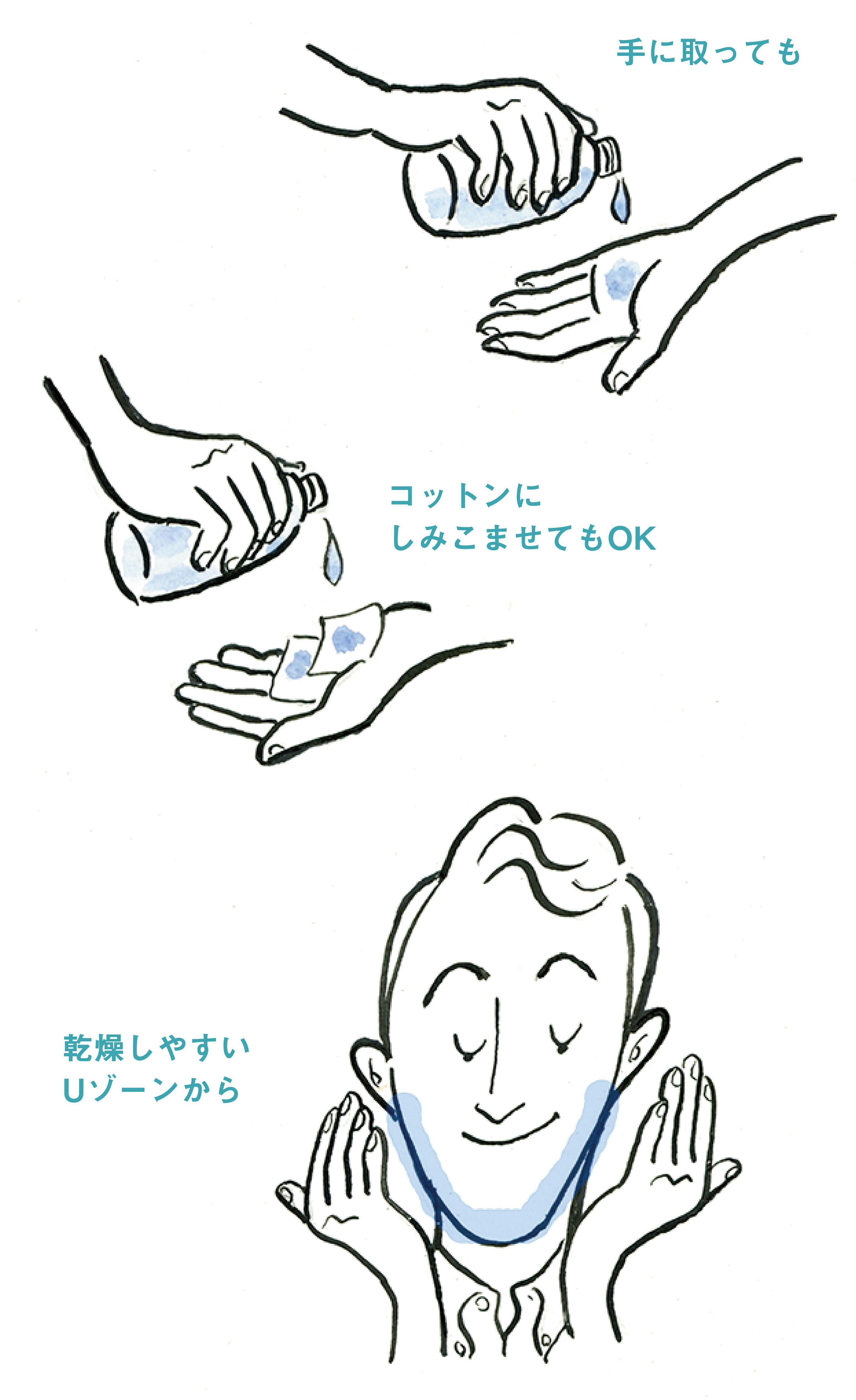 手に取っても

コットンに
しみこませてもOK

乾燥しやすい
Uゾーンから