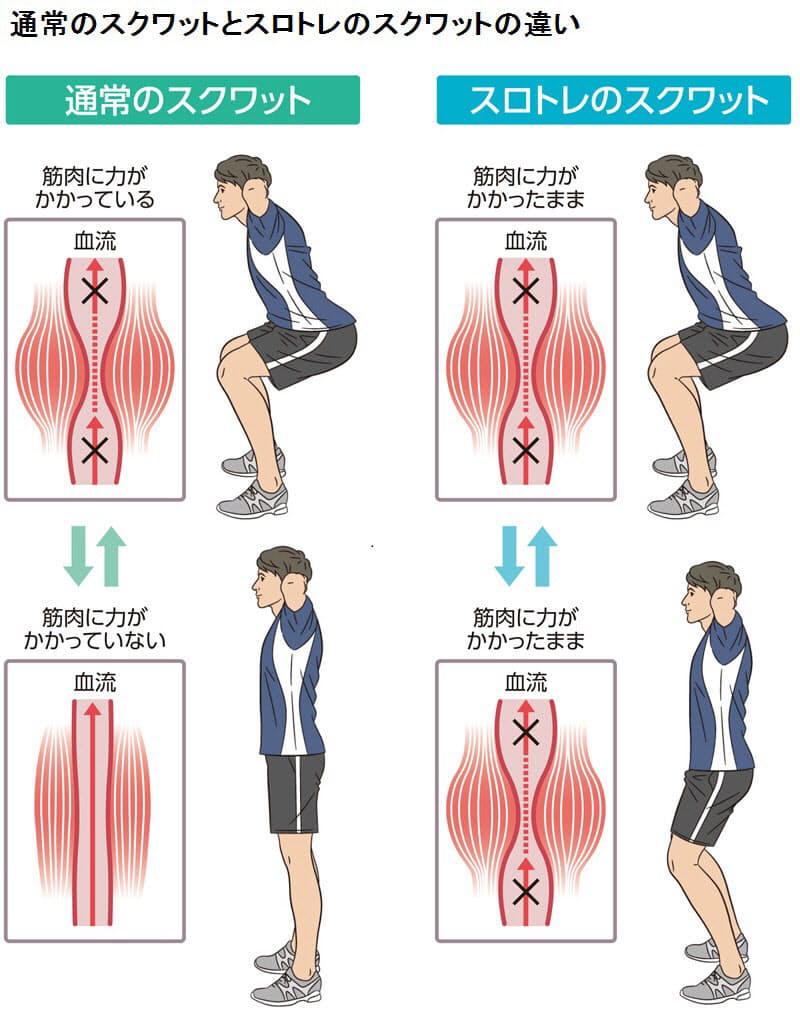 通常のスクワットとスロトレのスクワットの違い

通常のスクワット

筋肉に力がかかっている

血流

筋肉に力がかかっていない

血流

スロトレのスクワット

筋肉に力がかかったまま

血流

筋肉に力がかかったまま

血流