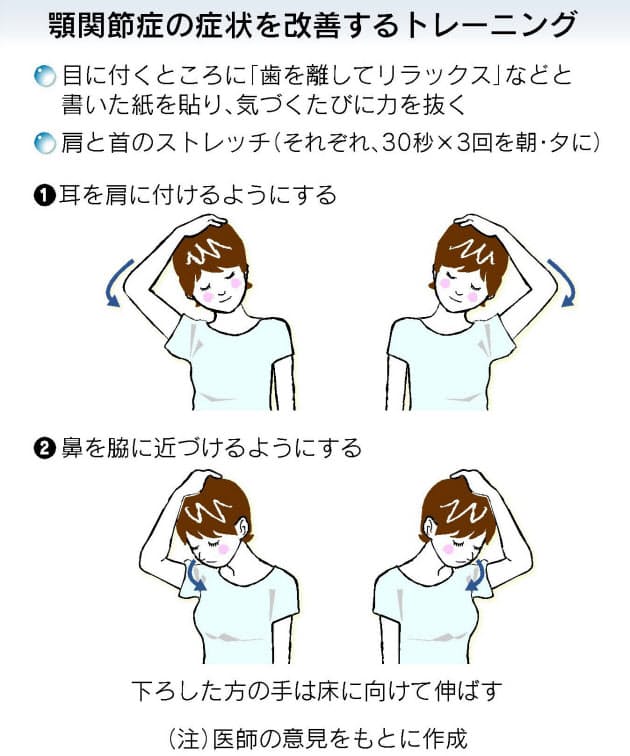 顎関節症の症状を改善するトレーニング

目に付くところに「歯を離してリラックス」などと書いた紙を貼り、気づくたびに力を抜く

肩と首のストレッチ（それぞれ、30秒×3回を朝・夕に）

❶耳を肩に付けるようにする

❷鼻を脇に近づけるようにする

下ろした方の手は床に向けて伸ばす

（注）医師の意見をもとに作成