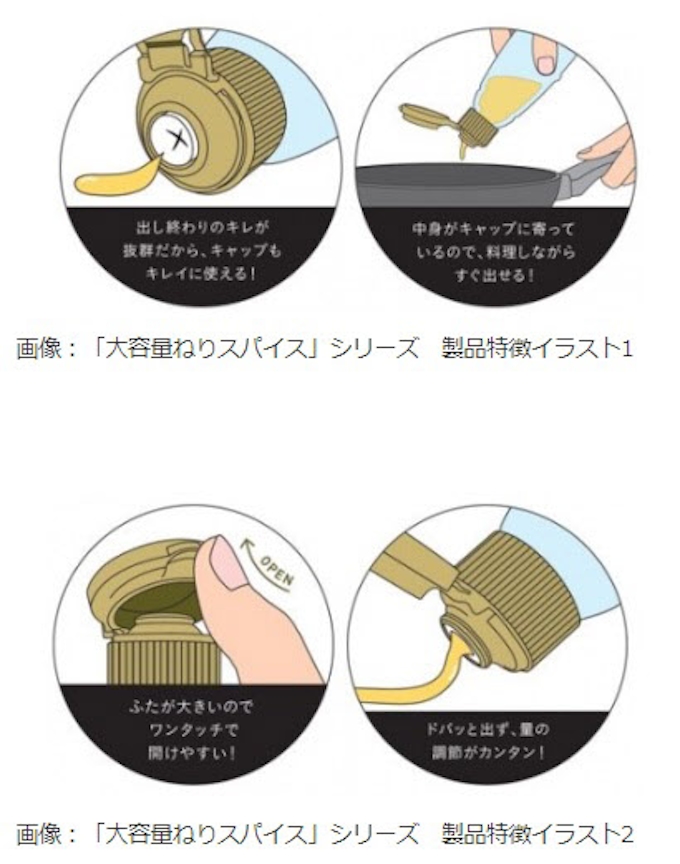 出し終わりのキレが抜群だから、キャップもキレイに使える！

中身がキャップに寄っているので、料理しながらすぐ出せる！

画像：「大容量ねりスパイス」シリーズ　製品特徴イラスト1

OPEN

ふたが大きいのでワンタッチで開けやすい！

ドバッと出ず、量の調節がカンタン！

画像：「大容量ねりスパイス」シリーズ　製品特徴イラスト2