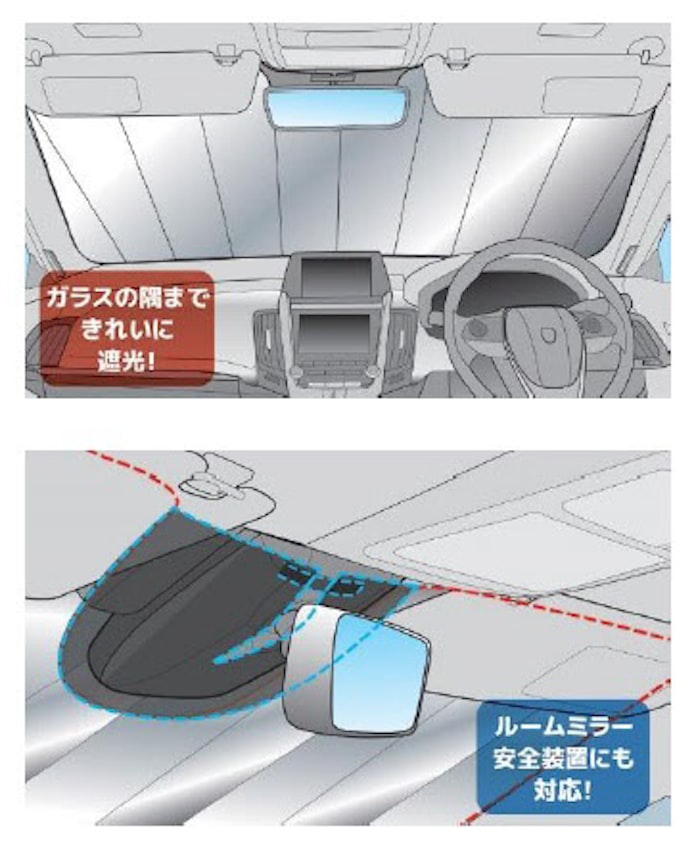 ガラスの隅まで
きれいに
遮光!

ルームミラー
安全装置にも
対応!