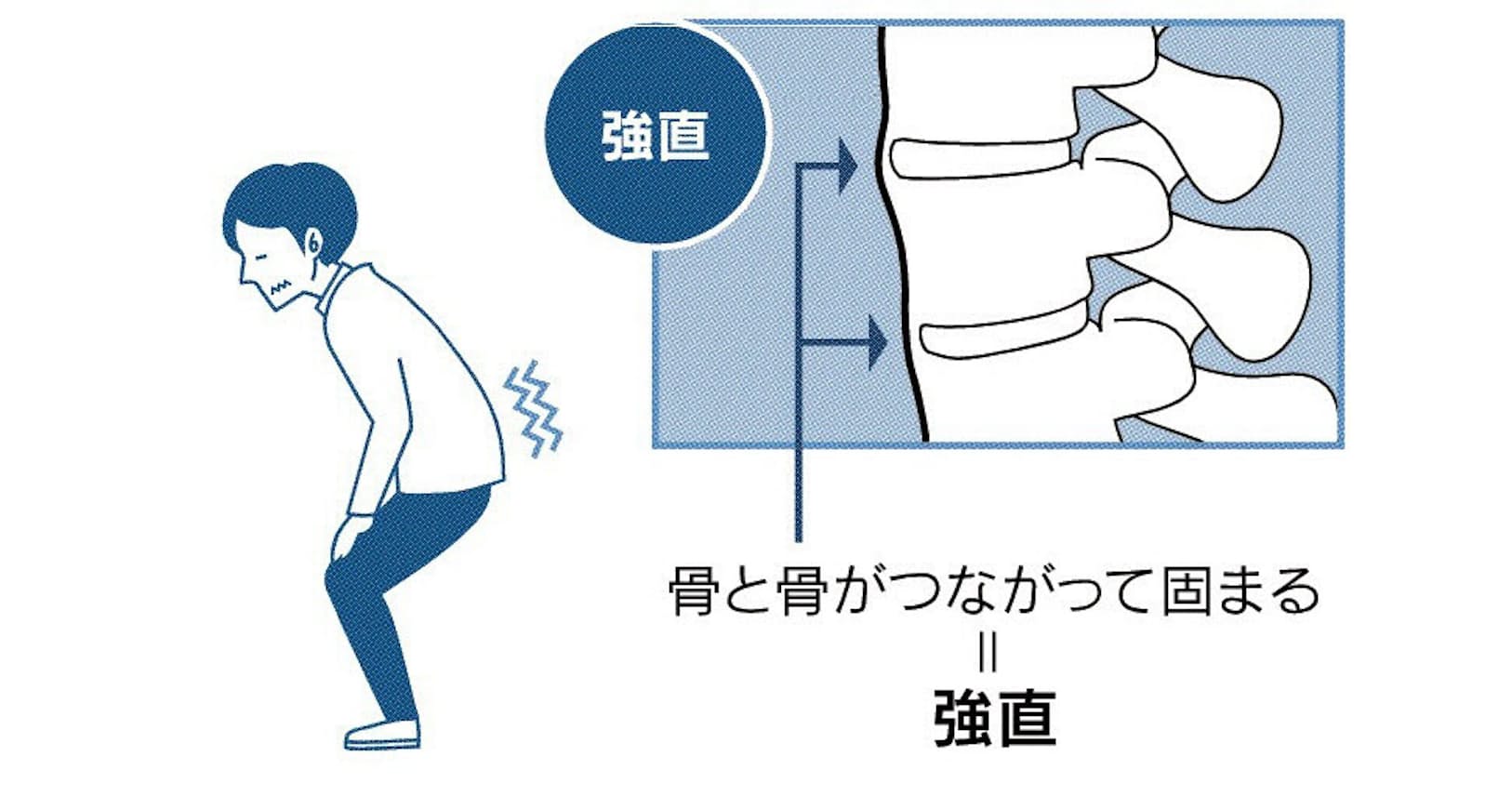 強直

骨と骨がつながって固まる
=
強直