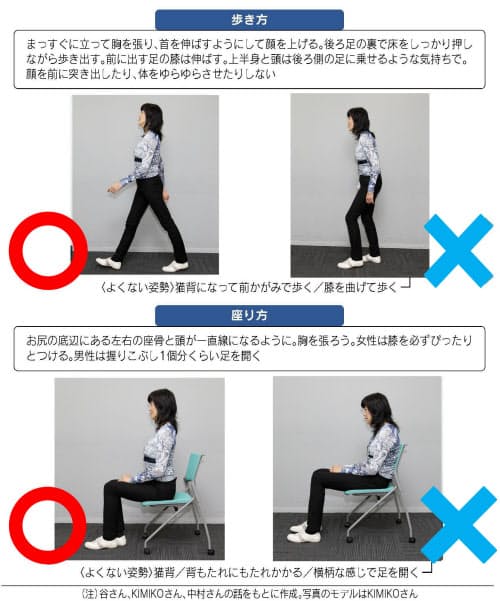 歩き方

まっすぐに立って胸を張り、首を伸ばすようにして顔を上げる。後ろ足の裏で床をしっかり押しながら歩き出す。前に出す足の膝は伸ばす。上半身と頭は後ろ側の足に乗せるような気持ちで。顔を前に突き出したり、体をゆらゆらさせたりしない

〈よくない姿勢〉猫背になって前かがみで歩く／膝を曲げて歩く

座り方

お尻の底辺にある左右の座骨と頭が一直線になるように。胸を張ろう。女性は膝を必ずぴったりとつける。男性は握りこぶし1個分くらい足を開く

〈よくない姿勢〉猫背／背もたれにもたれかかる／横柄な感じで足を開く

（注）谷さん、KIMIKOさん、中村さんの話をもとに作成。写真のモデルはKIMIKOさん