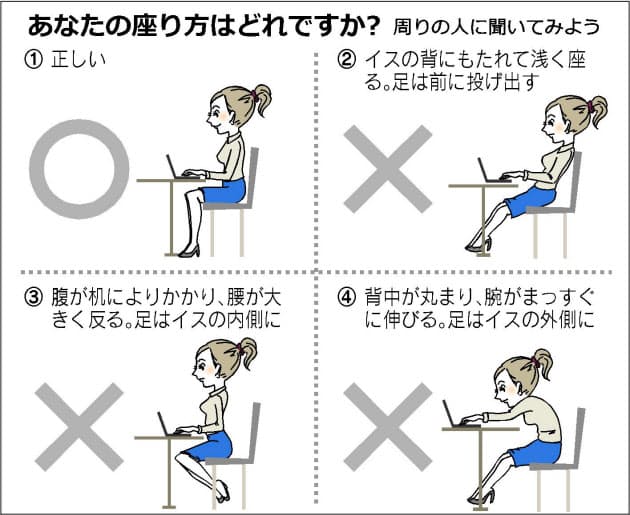 あなたの座り方はどれですか? 周りの人に聞いてみよう

① 正しい

○

② イスの背にもたれて浅く座る。足は前に投げ出す

×

③ 腹が机によりかかり、腰が大きく反る。足はイスの内側に

×

④ 背中が丸まり、腕がまっすぐに伸びる。足はイスの外側に

×