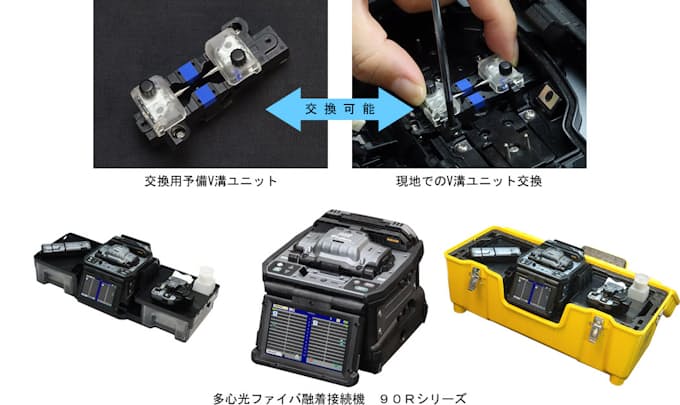 交換可能

交換用予備V溝ユニット

現地でのV溝ユニット交換

多心光ファイバ融着接続機　９０Ｒシリーズ