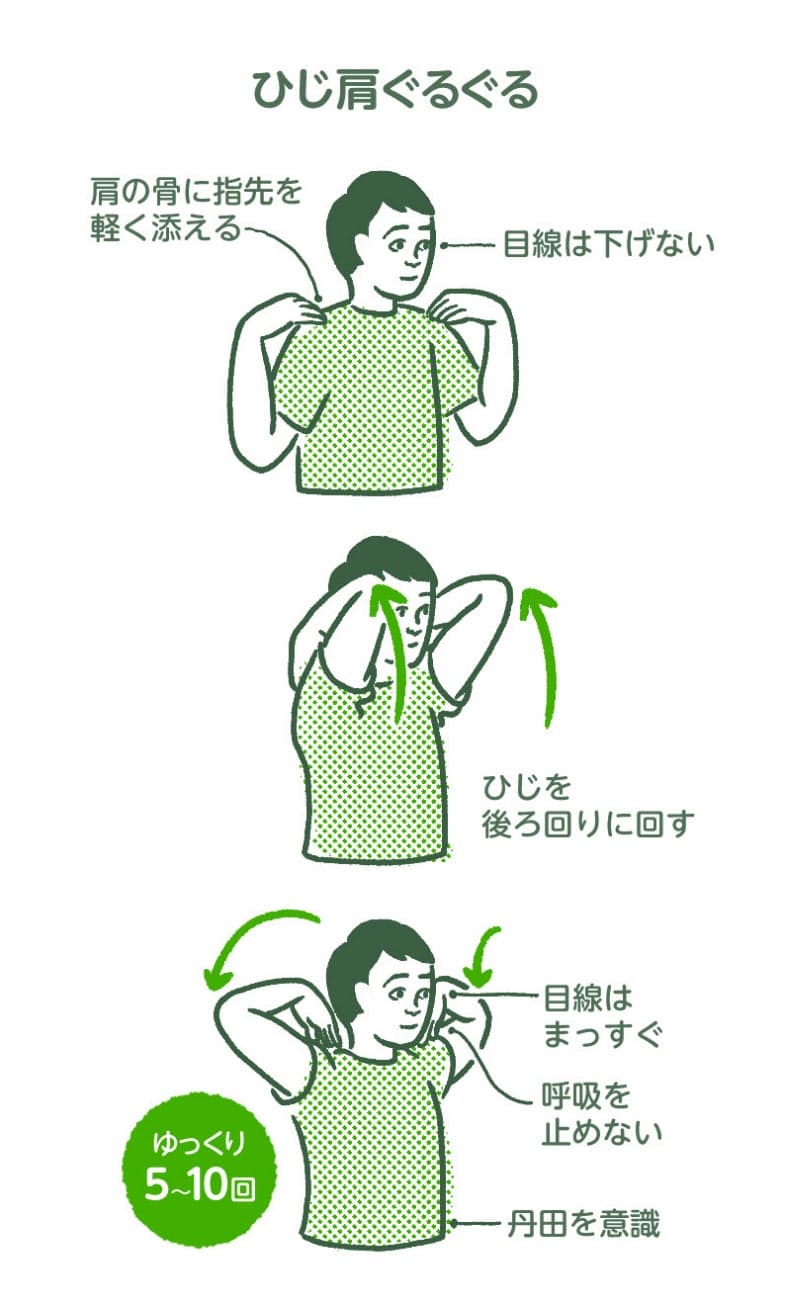 ひじ肩ぐるぐる

肩の骨に指先を軽く添える

目線は下げない

ひじを後ろ回りに回す

目線はまっすぐ

呼吸を止めない

ゆっくり 5~10回

丹田を意識