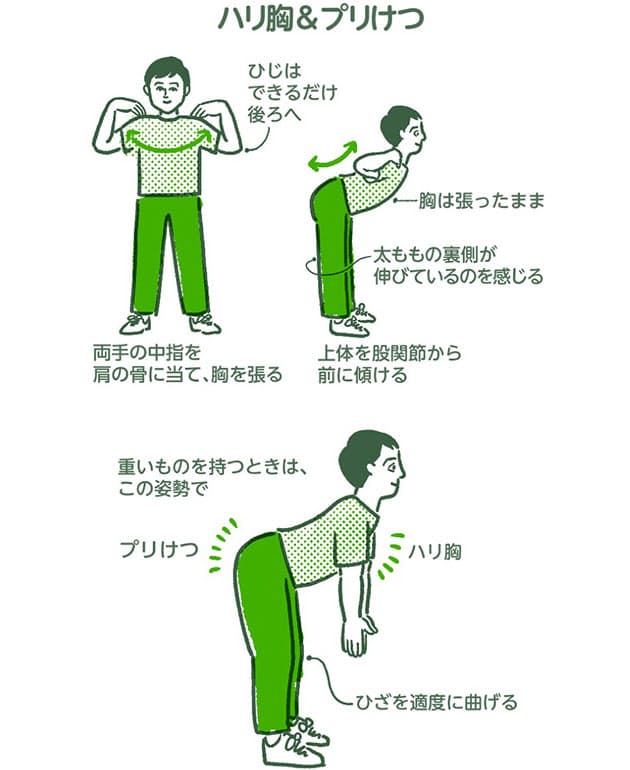 ハリ胸＆プリけつ

ひじは
できるだけ
後ろへ

胸は張ったまま

太ももの裏側が
伸びているのを感じる

両手の中指を
肩の骨に当て、胸を張る

上体を股関節から
前に傾ける

重いものを持つときは、
この姿勢で

プリけつ

ハリ胸

ひざを適度に曲げる