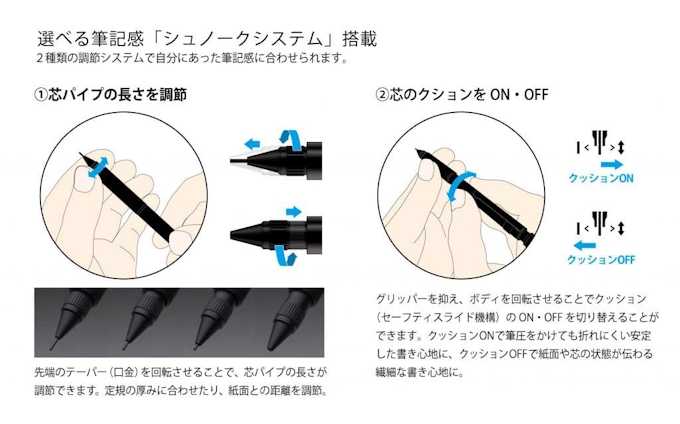 選べる筆記感「シュノークシステム」搭載
２種類の調節システムで自分にあった筆記感に合わせられます。

①芯パイプの長さを調節

先端のテーパー（口金）を回転させることで、芯パイプの長さが調節できます。定規の厚みに合わせたり、紙面との距離を調節。

②芯のクションを ON・OFF

クッションON

クッションOFF

グリッパーを抑え、ボディを回転させることでクッション（セーフティスライド機構）の ON・OFF を切り替えることができます。クッションONで筆圧をかけても折れにくい安定した書き心地に、クッションOFFで紙面や芯の状態が伝わる繊細な書き心地に。