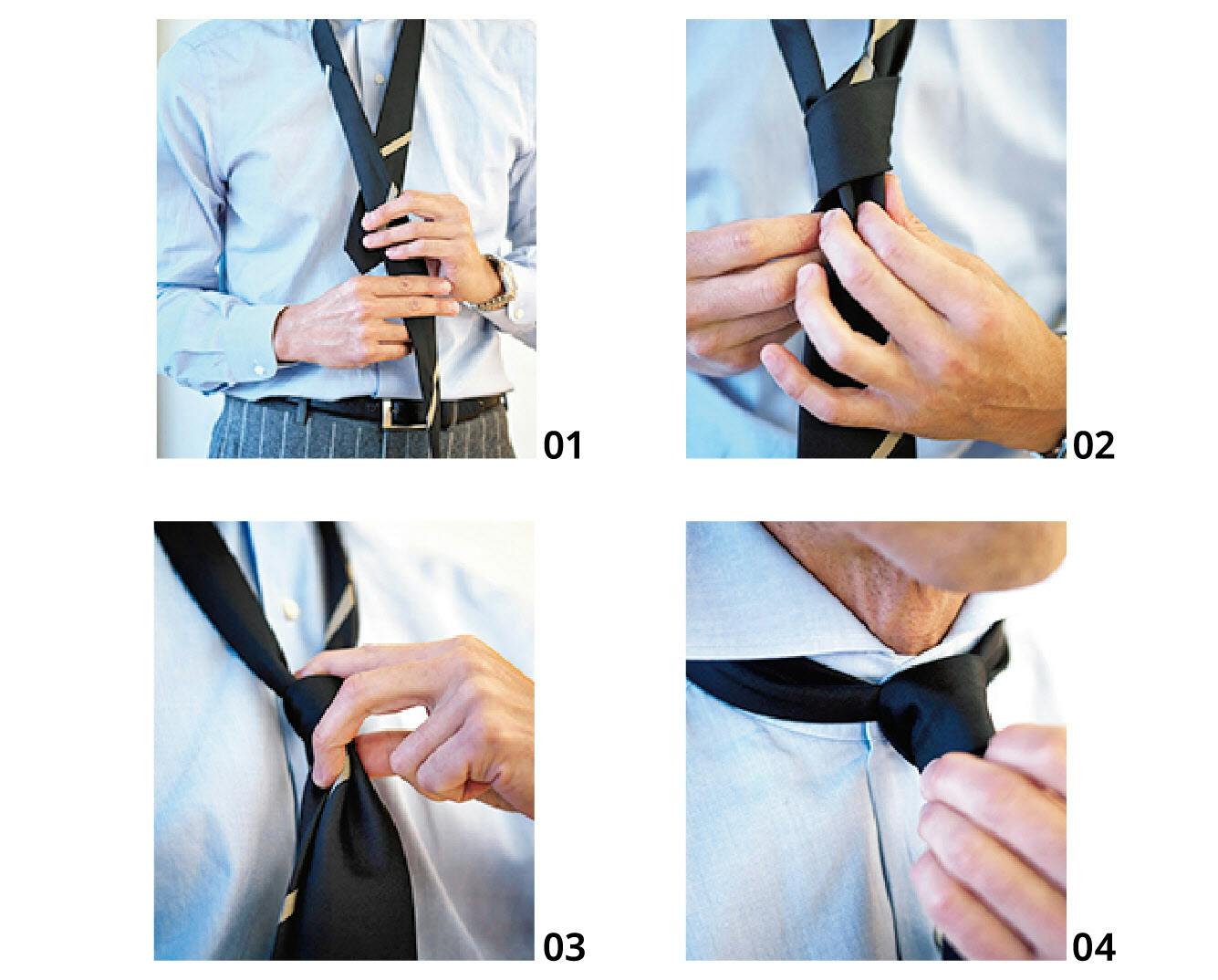 01

02

03

04