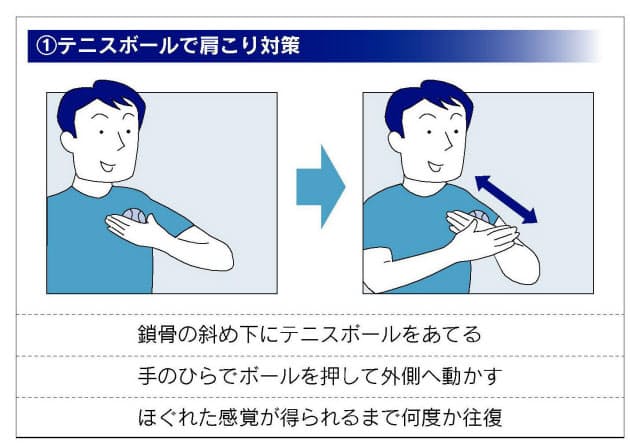 ①テニスボールで肩こり対策

鎖骨の斜め下にテニスボールをあてる

手のひらでボールを押して外側へ動かす

ほぐれた感覚が得られるまで何度か往復