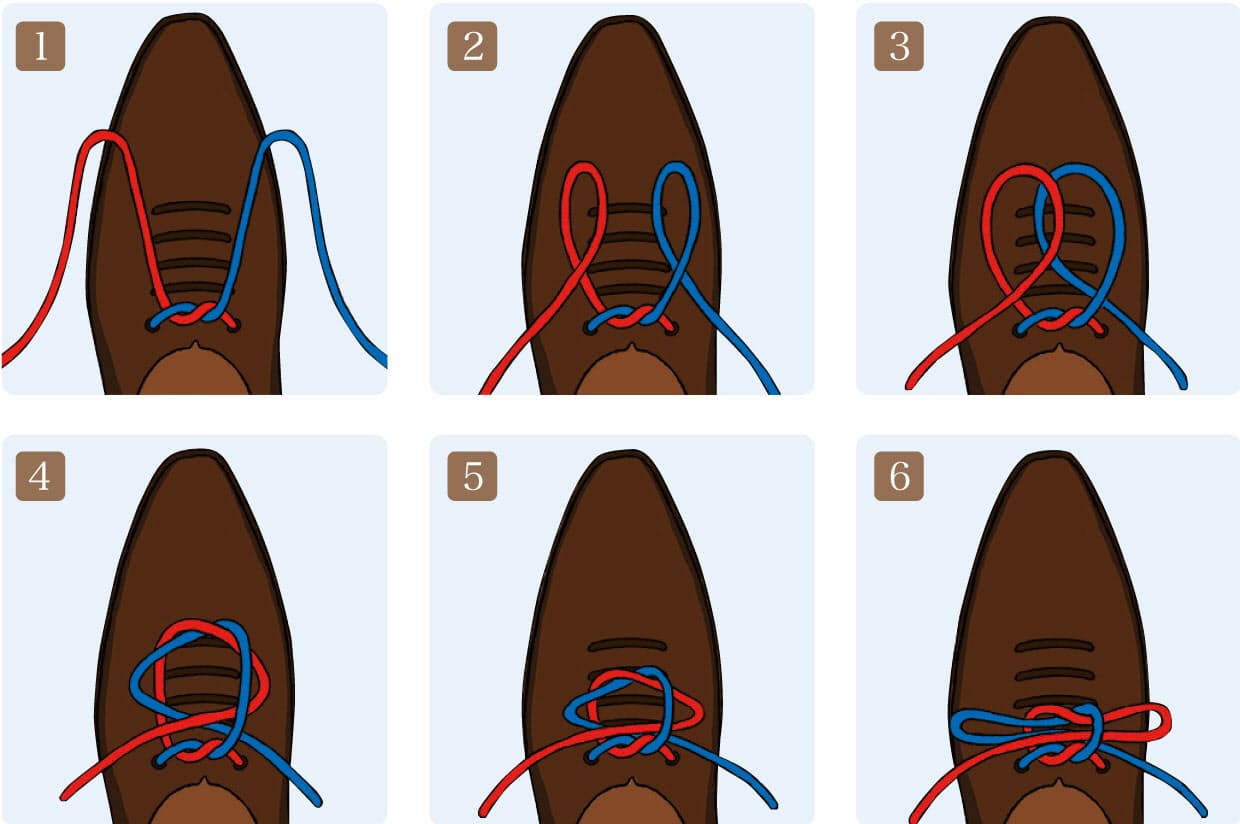 1

2

3

4

5

6