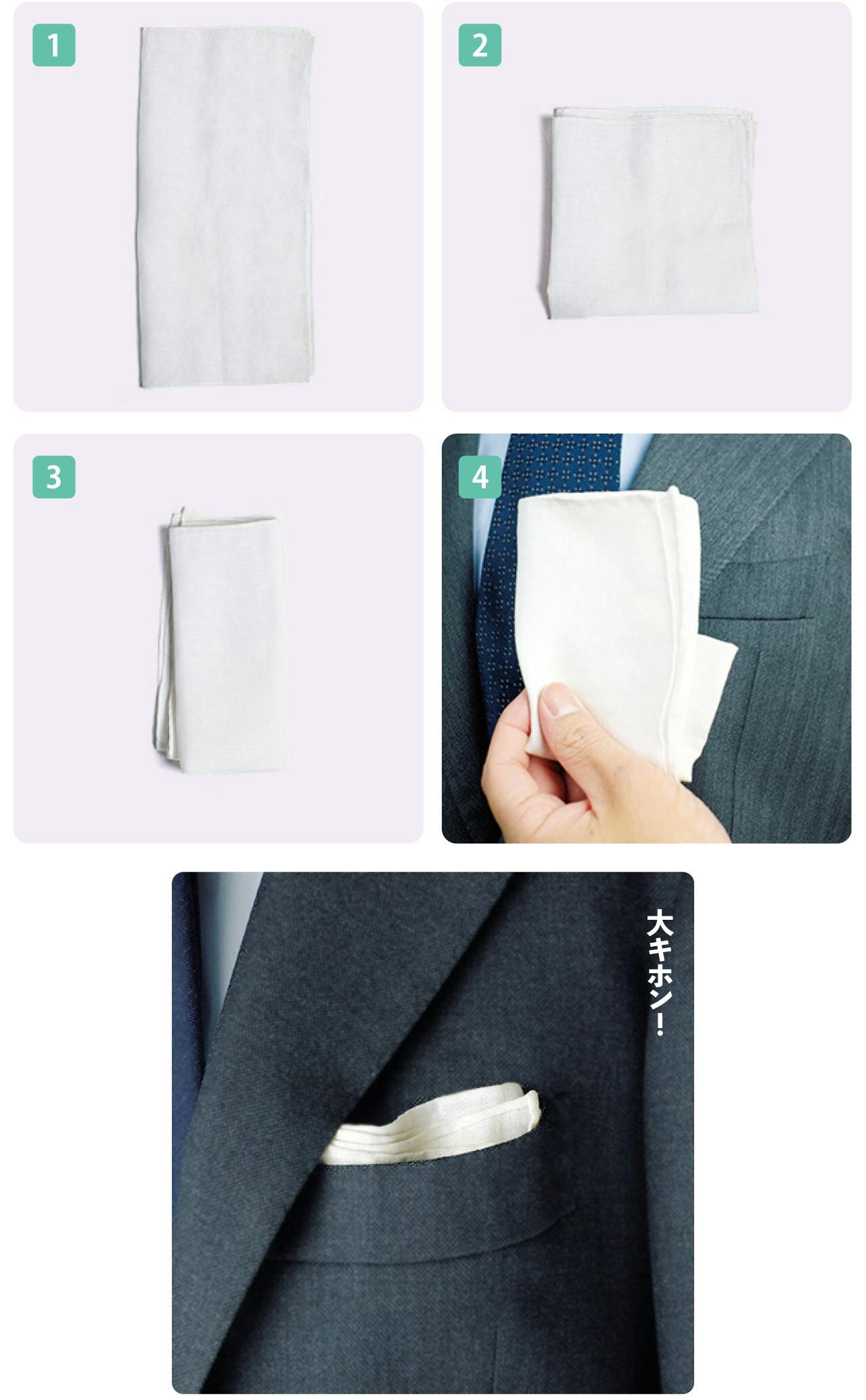 1

2

3

4

大キホン！