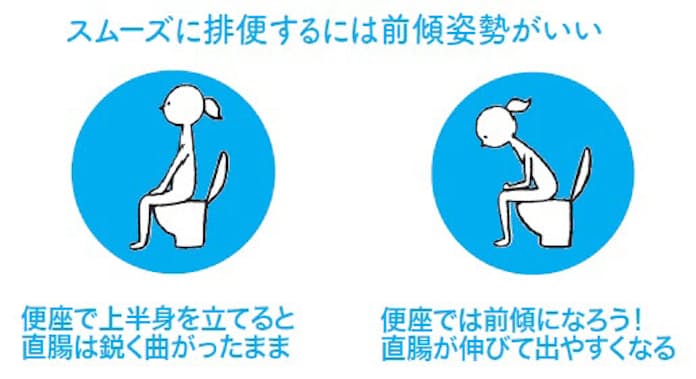 スムーズに排便するには前傾姿勢がいい

便座で上半身を立てると
直腸は鋭く曲がったまま

便座では前傾になろう！
直腸が伸びて出やすくなる