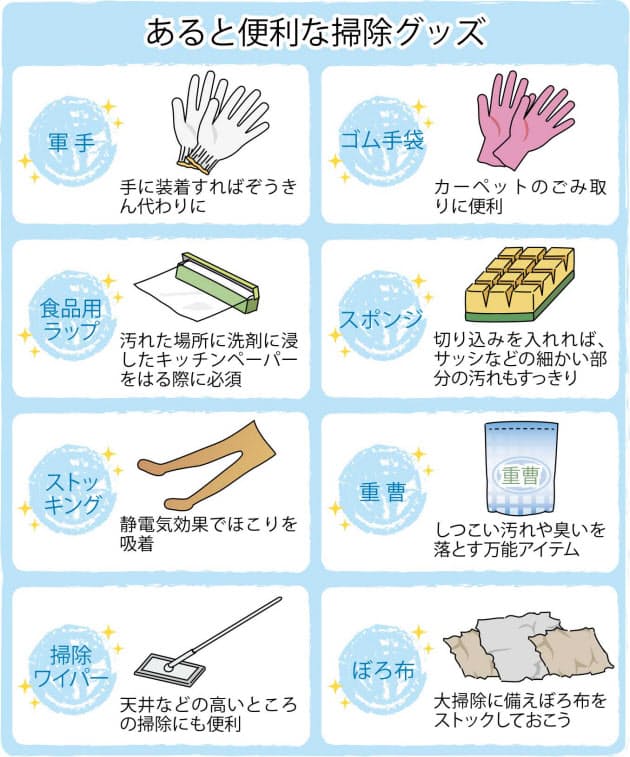 あると便利な掃除グッズ

軍手
手に装着すればぞうきん代わりに

ゴム手袋
カーペットのごみ取りに便利

食品用ラップ
汚れた場所に洗剤に浸したキッチンペーパーをはる際に必須

スポンジ
切り込みを入れれば、サッシなどの細かい部分の汚れもすっきり

ストッキング
静電気効果でほこりを吸着

重曹
重曹
しつこい汚れや臭いを落とす万能アイテム

掃除ワイパー
天井などの高いところの掃除にも便利

ぼろ布
大掃除に備えぼろ布をストックしておこう