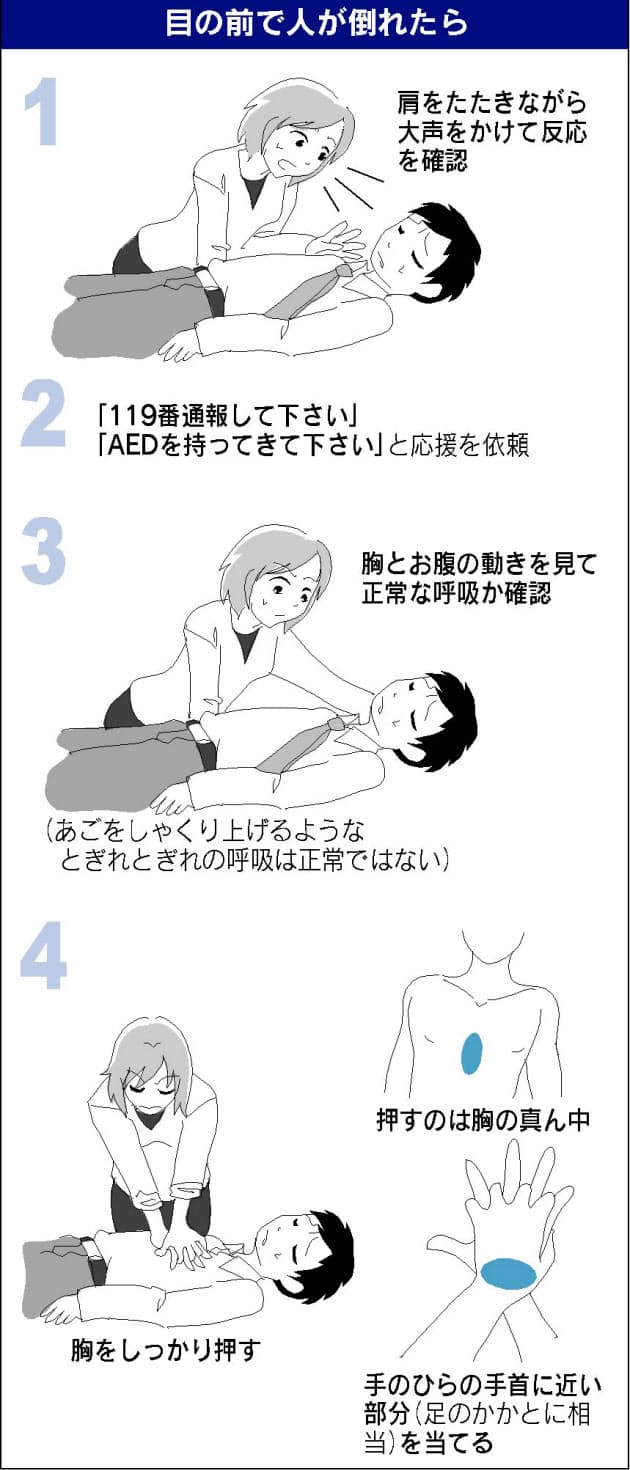 目の前で人が倒れたら

1

肩をたたきながら大声をかけて反応を確認

2

「119番通報して下さい」
「AEDを持ってきて下さい」と応援を依頼

3

胸とお腹の動きを見て正常な呼吸か確認

（あごをしゃくり上げるようなとぎれとぎれの呼吸は正常ではない）

4

押すのは胸の真ん中

胸をしっかり押す

手のひらの手首に近い部分（足のかかとに相当）を当てる