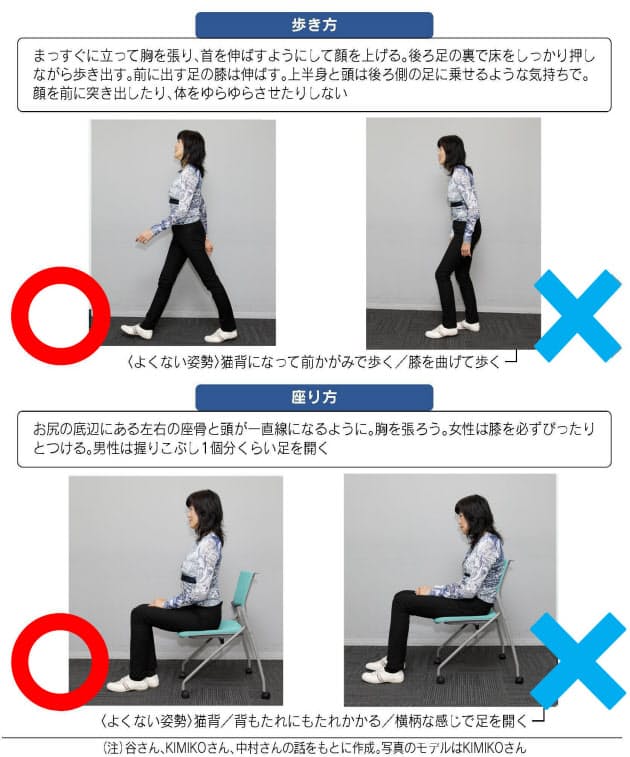 歩き方

まっすぐに立って胸を張り、首を伸ばすようにして顔を上げる。後ろ足の裏で床をしっかり押しながら歩き出す。前に出す足の膝は伸ばす。上半身と頭は後ろ側の足に乗せるような気持ちで。顔を前に突き出したり、体をゆらゆらさせたりしない

〈よくない姿勢〉猫背になって前かがみで歩く／膝を曲げて歩く

座り方

お尻の底辺にある左右の座骨と頭が一直線になるように。胸を張ろう。女性は膝を必ずぴったりとつける。男性は握りこぶし1個分くらい足を開く

〈よくない姿勢〉猫背／背もたれにもたれかかる／横柄な感じで足を開く

（注）谷さん、KIMIKOさん、中村さんの話をもとに作成。写真のモデルはKIMIKOさん