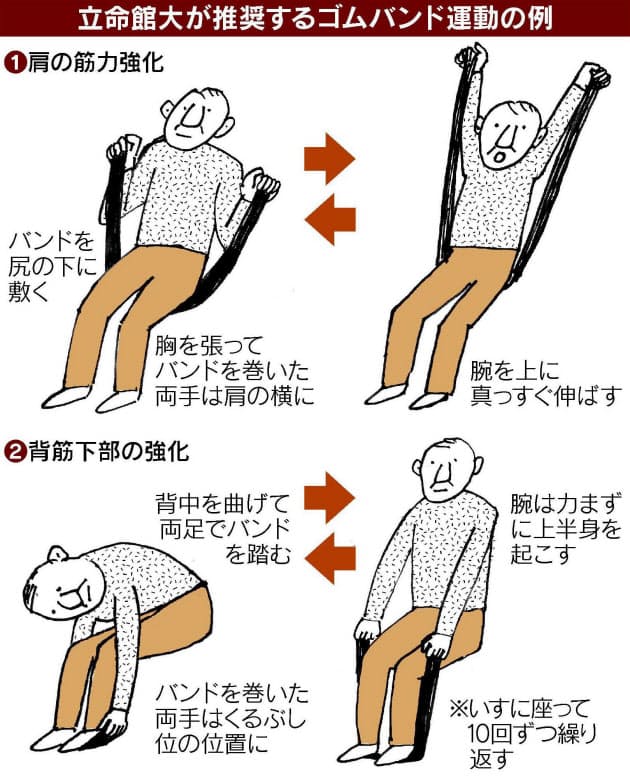 立命館大が推奨するゴムバンド運動の例

❶肩の筋力強化

バンドを尻の下に敷く

胸を張ってバンドを巻いた両手は肩の横に

腕を上に真っすぐ伸ばす

❷背筋下部の強化

背中を曲げて両足でバンドを踏む

腕は力まずに上半身を起こす

バンドを巻いた両手はくるぶし位の位置に

※いすに座って10回ずつ繰り返す