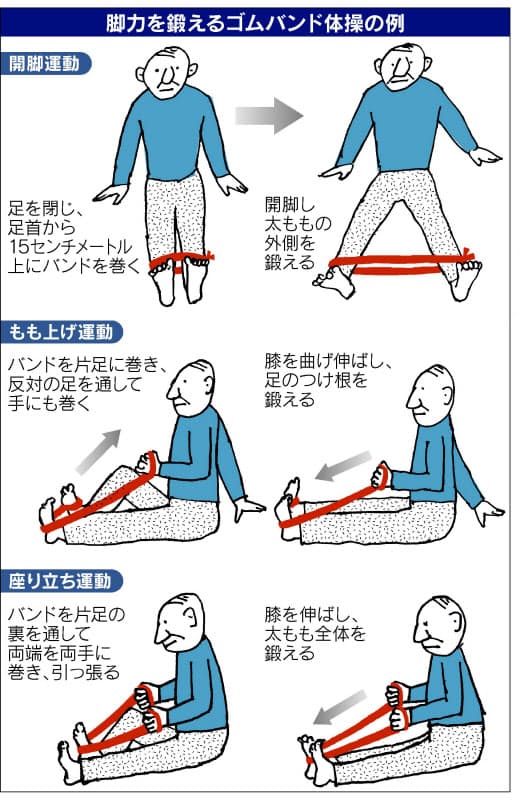 脚力を鍛えるゴムバンド体操の例

開脚運動

足を閉じ、足首から15センチメートル上にバンドを巻く

開脚し太ももの外側を鍛える

もも上げ運動

バンドを片足に巻き、反対の足を通して手にも巻く

膝を曲げ伸ばし、足のつけ根を鍛える

座り立ち運動

バンドを片足の裏を通して両端を両手に巻き、引っ張る

膝を伸ばし、太もも全体を鍛える