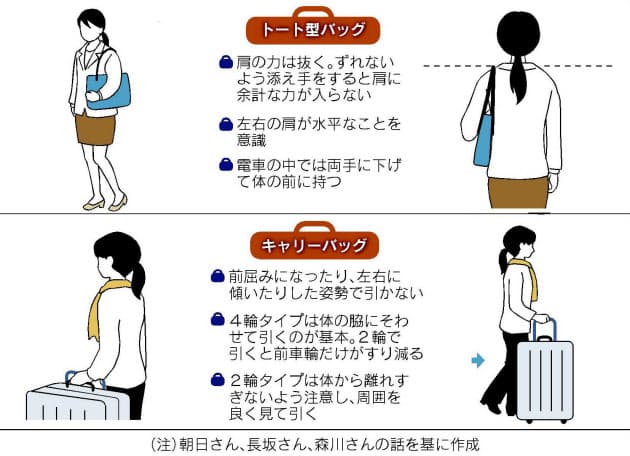 トート型バッグ

肩の力は抜く。ずれないよう添え手をすると肩に余計な力が入らない

左右の肩が水平なことを意識

電車の中では両手に下げて体の前に持つ

キャリーバッグ

前屈みになったり、左右に傾いたりした姿勢で引かない

4輪タイプは体の脇にそわせて引くのが基本。2輪で引くと前車輪だけがすり減る

2輪タイプは体から離れすぎないよう注意し、周囲を良く見て引く

(注)朝日さん、長坂さん、森川さんの話を基に作成