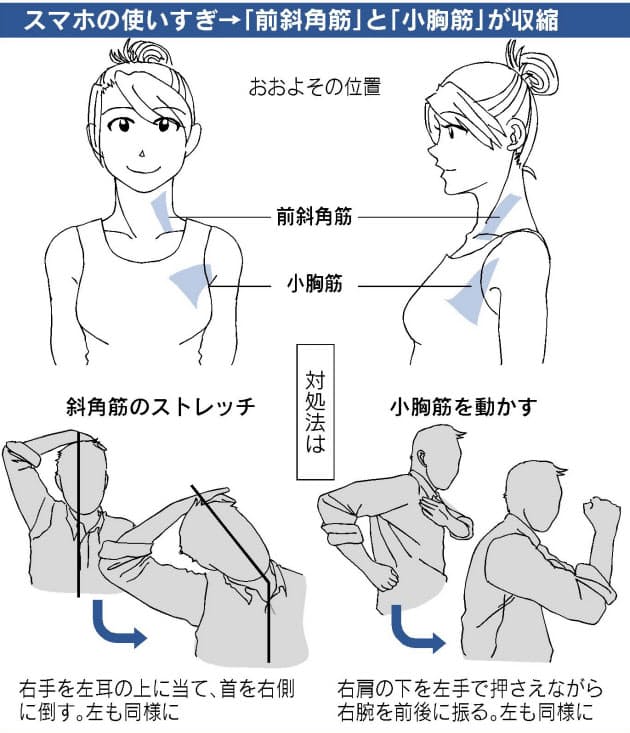 スマホの使いすぎ→「前斜角筋」と「小胸筋」が収縮

おおよその位置

前斜角筋

小胸筋

対処法は

斜角筋のストレッチ

右手を左耳の上に当て、首を右側に倒す。左も同様に

小胸筋を動かす

右肩の下を左手で押さえながら右腕を前後に振る。左も同様に