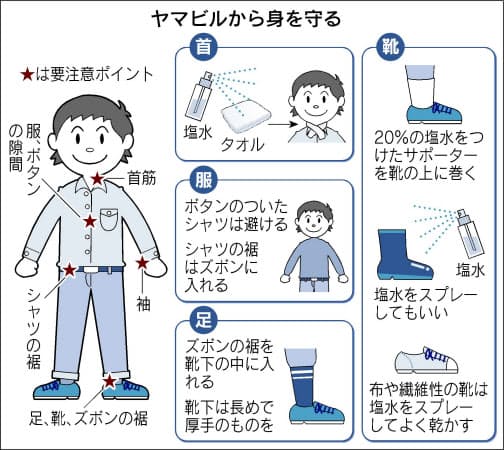 ヤマビルから身を守る

★は要注意ポイント

服、ボタンの隙間

首筋

シャツの裾

袖

足、靴、ズボンの裾

首

塩水

タオル

服

ボタンのついたシャツは避ける

シャツの裾はズボンに入れる

足

ズボンの裾を靴下の中に入れる

靴下は長めで厚手のものを

靴

20%の塩水をつけたサポーターを靴の上に巻く

塩水

塩水をスプレーしてもいい

布や繊維性の靴は塩水をスプレーしてよく乾かす