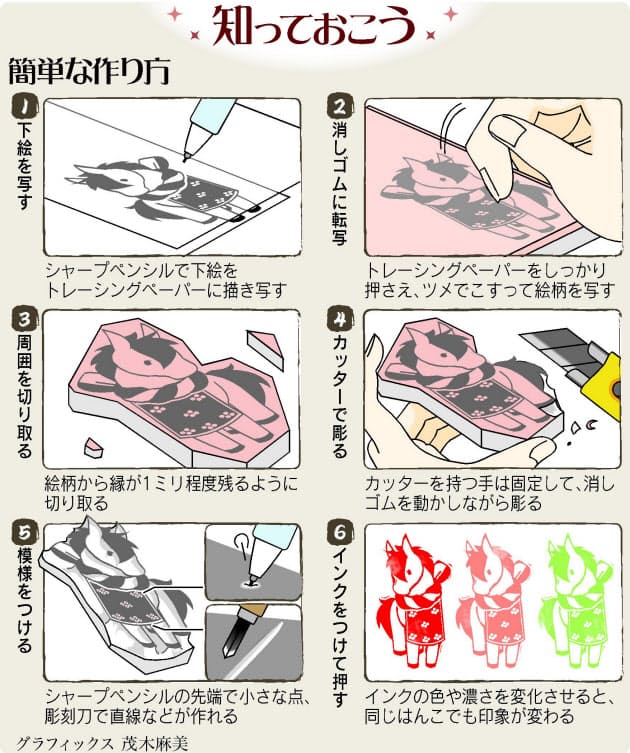 知っておこう

簡単な作り方

1 下絵を写す

シャープペンシルで下絵をトレーシングペーパーに描き写す

2 消しゴムに転写

トレーシングペーパーをしっかり押さえ、ツメでこすって絵柄を写す

3 周囲を切り取る

絵柄から縁が1ミリ程度残るように切り取る

4 カッターで彫る

カッターを持つ手は固定して、消しゴムを動かしながら彫る

5 模様をつける

シャープペンシルの先端で小さな点、彫刻刀で直線などが作れる

6 インクをつけて押す

インクの色や濃さを変化させると、同じはんこでも印象が変わる

グラフィックス 茂木麻美