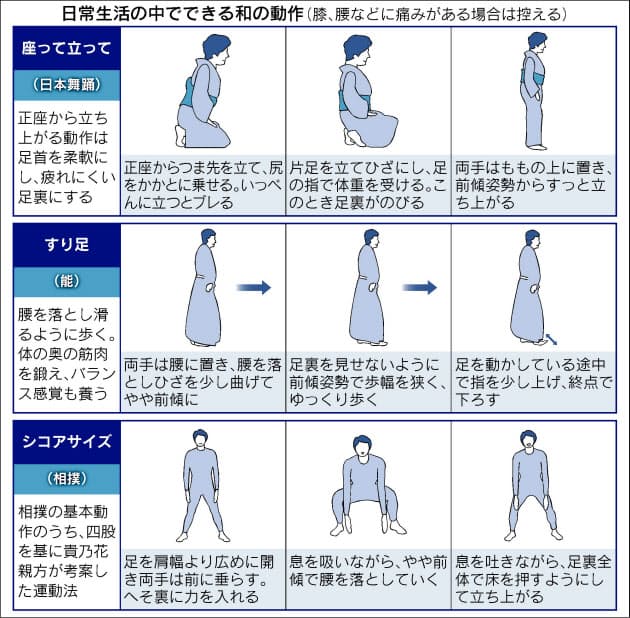 日常生活の中でできる和の動作（膝、腰などに痛みがある場合は控える）

座って立って

（日本舞踊）

正座から立ち上がる動作は足首を柔軟にし、疲れにくい足裏にする

正座からつま先を立て、尻をかかとに乗せる。いっぺんに立つとブレる

片足を立てひざにし、足の指で体重を受ける。このとき足裏がのびる

両手はももの上に置き、前傾姿勢からすっと立ち上がる

すり足

（能）

腰を落とし滑るように歩く。体の奥の筋肉を鍛え、バランス感覚も養う

両手は腰に置き、腰を落としひざを少し曲げてやや前傾に

足裏を見せないように前傾姿勢で歩幅を狭く、ゆっくり歩く

足を動かしている途中で指を少し上げ、終点で下ろす

シコアサイズ

（相撲）

相撲の基本動作のうち、四股を基に貴乃花親方が考案した運動法

足を肩幅より広めに開き両手は前に垂らす。へそ裏に力を入れる

息を吸いながら、やや前傾で腰を落としていく

息を吐きながら、足裏全体で床を押すようにして立ち上がる