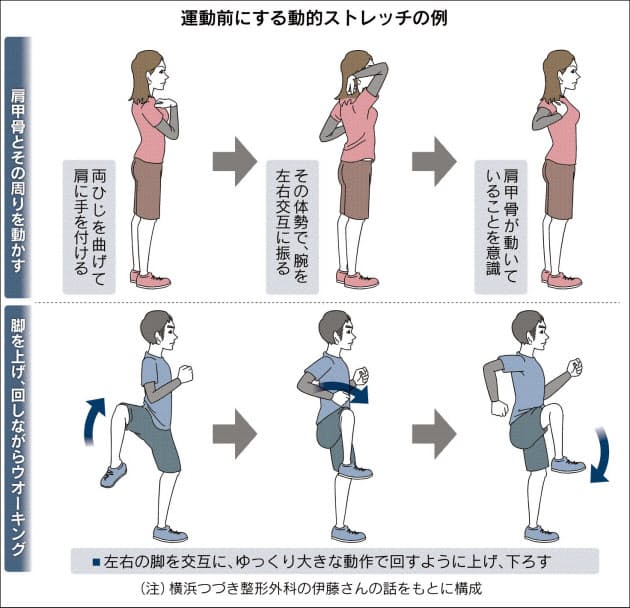 運動前にする動的ストレッチの例

肩甲骨とその周りを動かす

両ひじを曲げて肩に手を付ける

その体勢で、腕を左右交互に振る

肩甲骨が動いていることを意識

脚を上げ、回しながらウオーキング

■左右の脚を交互に、ゆっくり大きな動作で回すように上げ、下ろす

（注）横浜つづき整形外科の伊藤さんの話をもとに構成