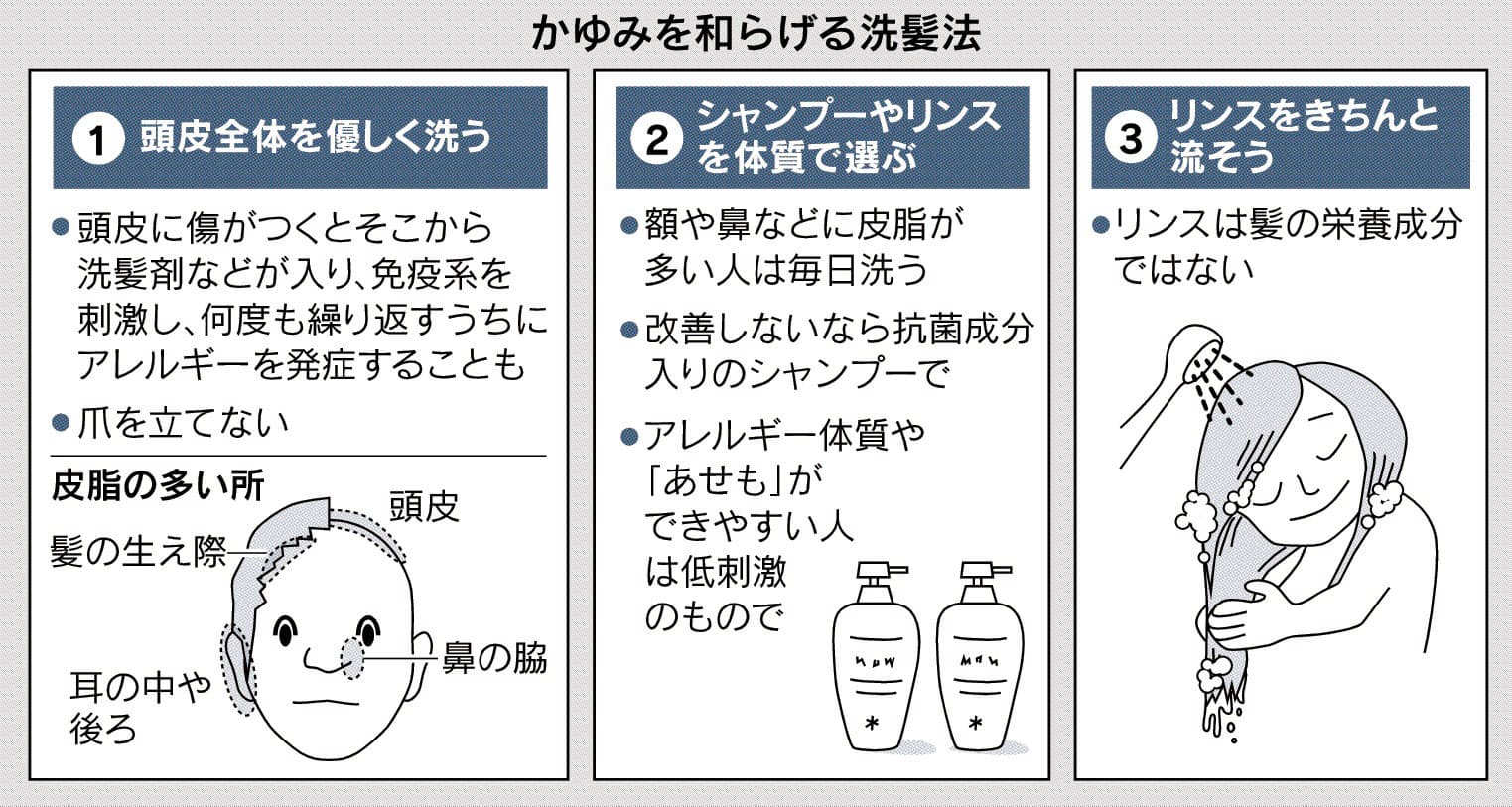 かゆみを和らげる洗髪法

1 頭皮全体を優しく洗う

●頭皮に傷がつくとそこから洗髪剤などが入り、免疫系を刺激し、何度も繰り返すうちにアレルギーを発症することも

●爪を立てない

皮脂の多い所

頭皮

髪の生え際

鼻の脇

耳の中や後ろ

2 シャンプーやリンスを体質で選ぶ

●額や鼻などに皮脂が多い人は毎日洗う

●改善しないなら抗菌成分入りのシャンプーで

●アレルギー体質や「あせも」ができやすい人は低刺激のもので

3 リンスをきちんと流そう

●リンスは髪の栄養成分ではない